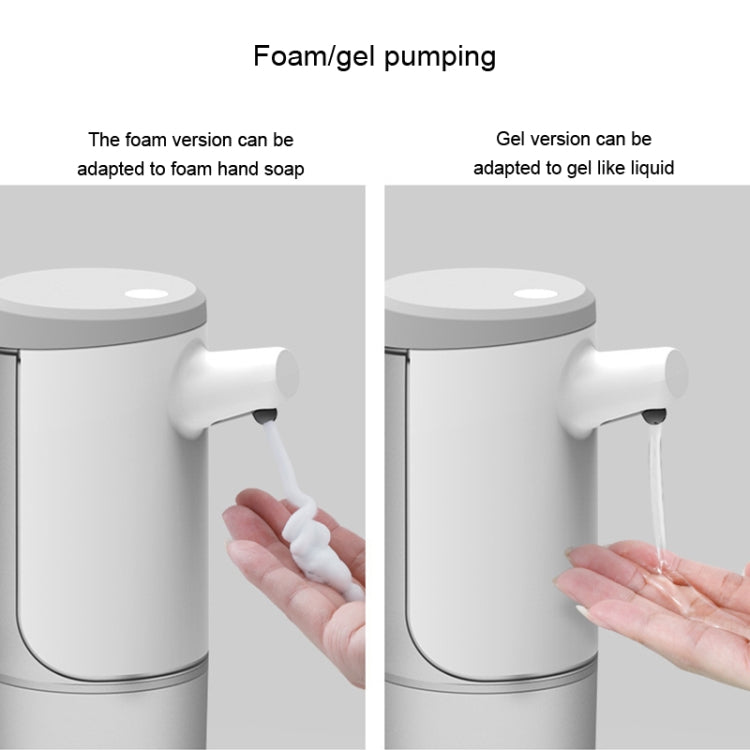 Foam/gel pumping

The foam version can be adapted to foam hand soap

Gel version can be adapted to gel like liquid