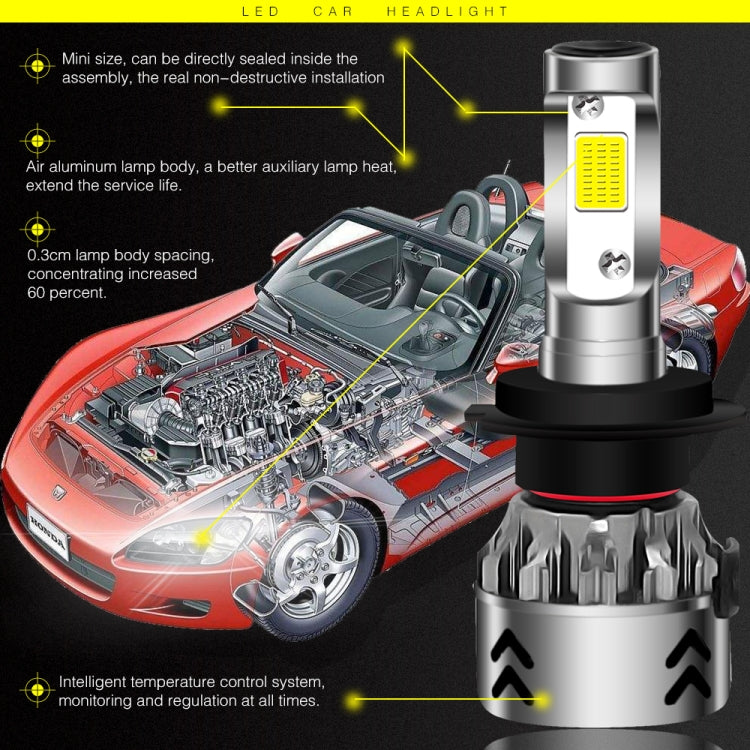 LED CAR HEADLIGHT

Mini size, can be directly sealed inside the assembly, the real non-destructive installation

Air aluminum lamp body, a better auxiliary lamp heat, extend the service life.

0.3cm lamp body spacing, concentrating increased 60 percent.

HONDA

Intelligent temperature control system, monitoring and regulation at all times.