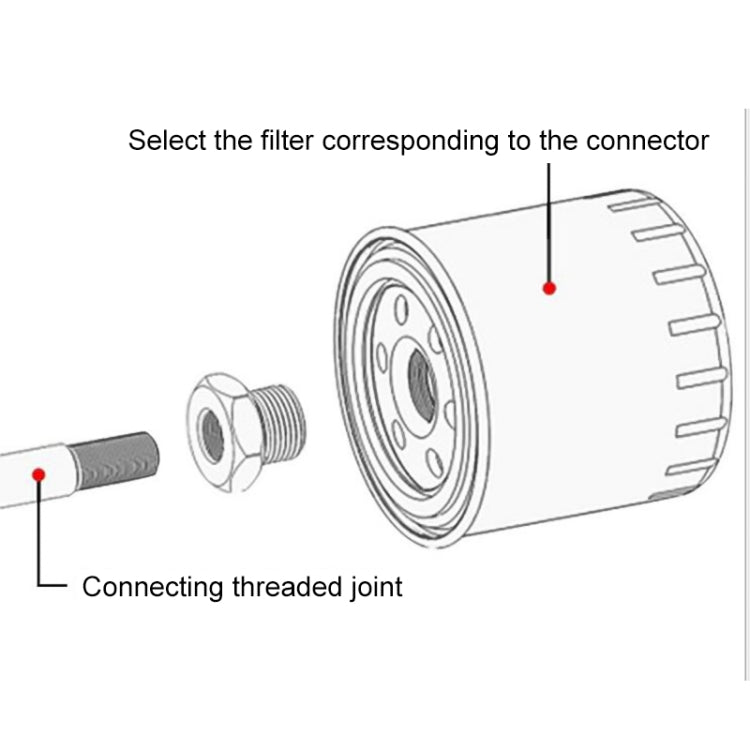 Select the filter corresponding to the connector

Connecting threaded joint