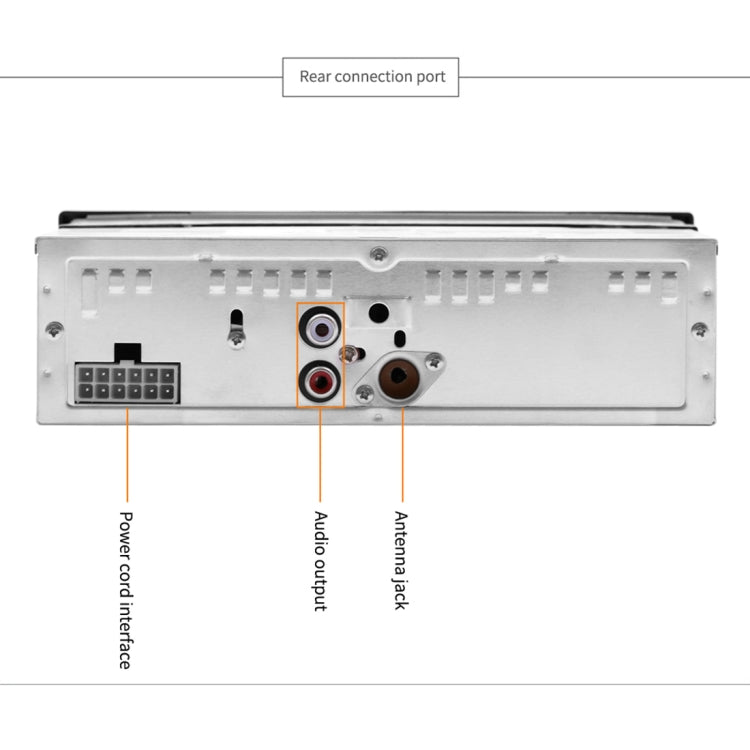 Rear connection port

Power cord interface

Audio output

Antenna jack