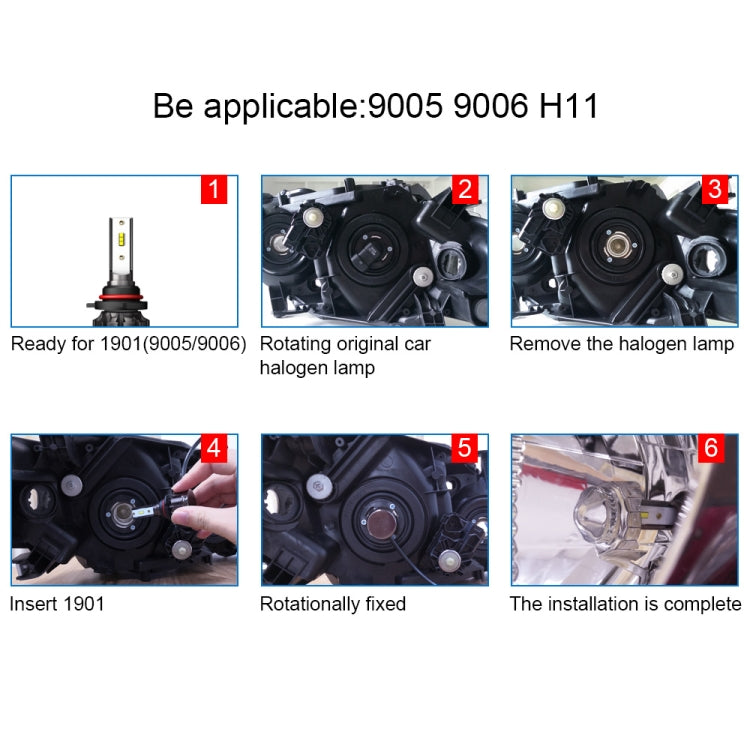 Be applicable:9005 9006 H11

1

Ready for 1901(9005/9006)

2

Rotating original car halogen lamp

3

Remove the halogen lamp

4

Insert 1901

5

Rotationally fixed

6

The installation is complete