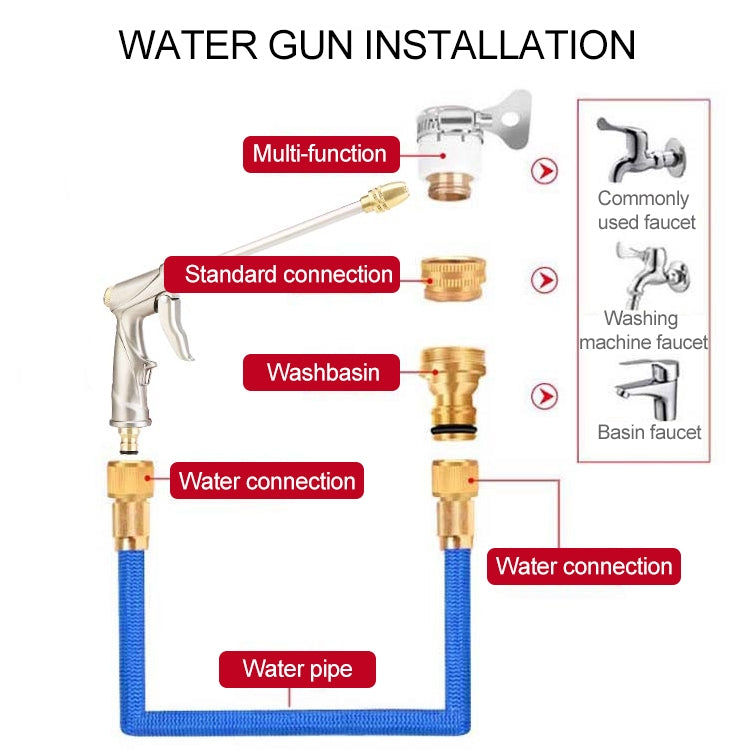 WATER GUN INSTALLATION

Multi-function

Commonly used faucet

Standard connection

Washing machine faucet

Washbasin

Basin faucet

Water connection

Water connection

Water pipe