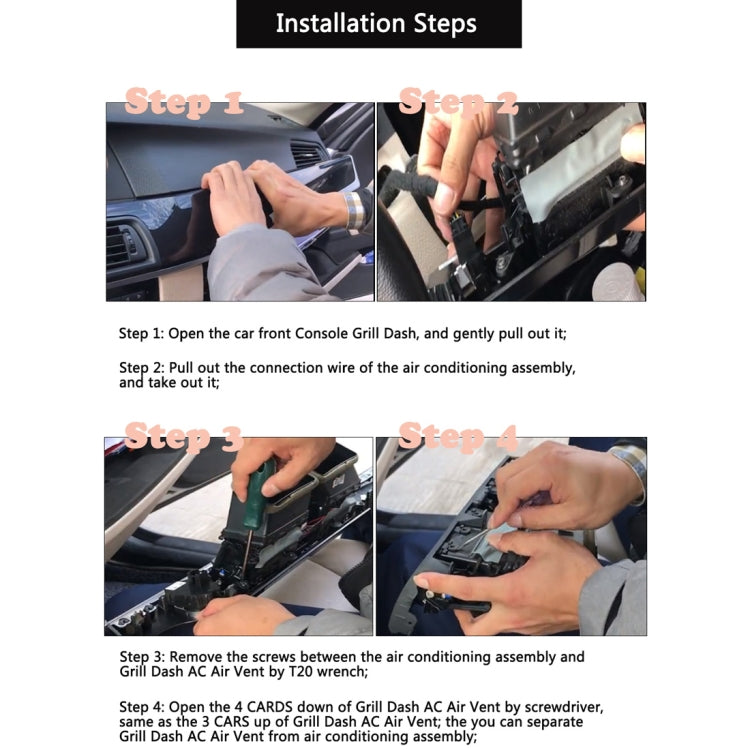 Installation Steps

Step 1

Step 2

Step 1: Open the car front Console Grill Dash, and gently pull out it;

Step 2: Pull out the connection wire of the air conditioning assembly, and take out it;

Step 3

Step 4

Step 3: Remove the screws between the air conditioning assembly and Grill Dash AC Air Vent by T20 wrench;

Step 4: Open the 4 CARDS down of Grill Dash AC Air Vent by screwdriver, same as the 3 CARS up of Grill Dash AC Air Vent; the you can separate Grill Dash AC Air Vent from air conditioning assembly;