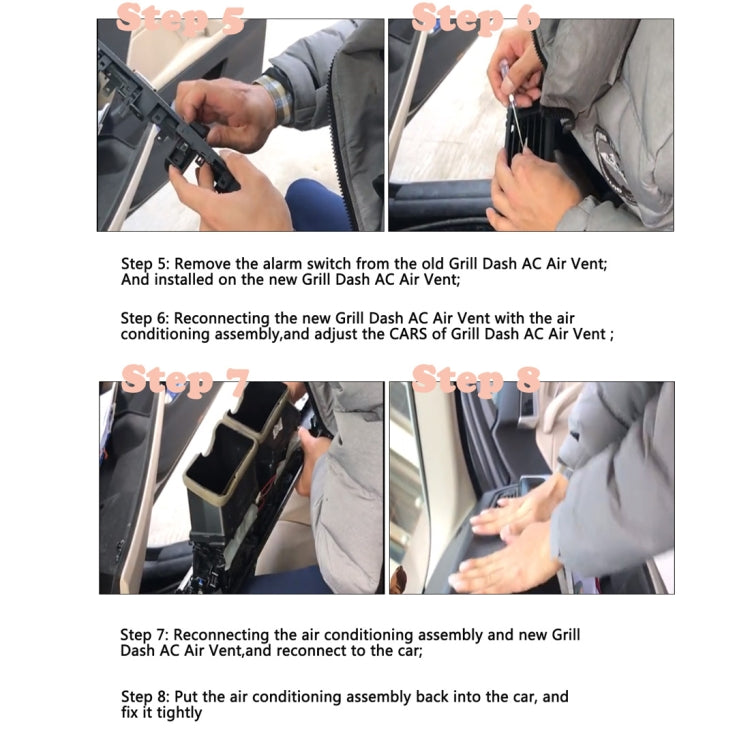 Step 5

Step 6

Step 5: Remove the alarm switch from the old Grill Dash AC Air Vent; And installed on the new Grill Dash AC Air Vent;

Step 6: Reconnecting the new Grill Dash AC Air Vent with the air conditioning assembly,and adjust the CARS of Grill Dash AC Air Vent ;

Step 7

Step 8

Step 7: Reconnecting the air conditioning assembly and new Grill Dash AC Air Vent,and reconnect to the car;

Step 8: Put the air conditioning assembly back into the car, and fix it tightly