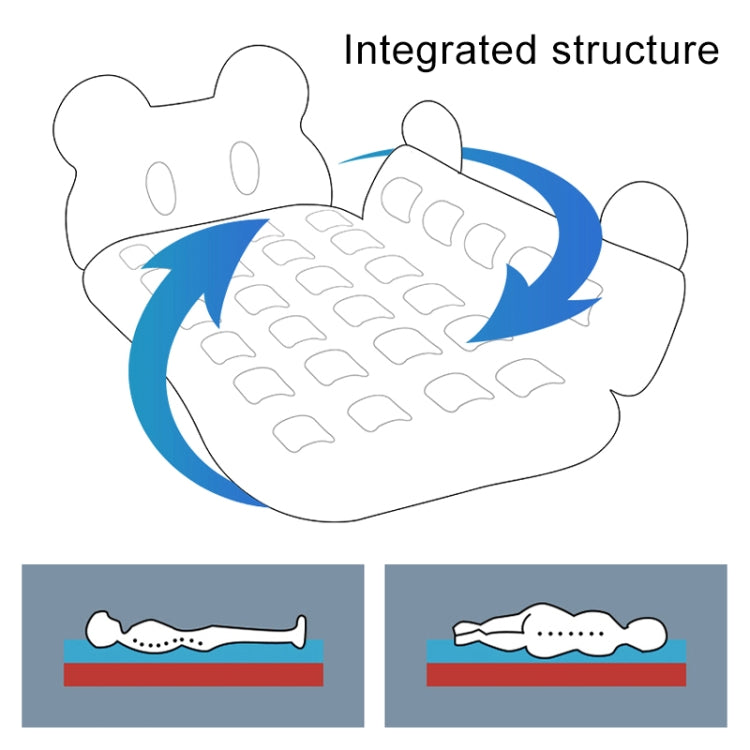 Integrated structure