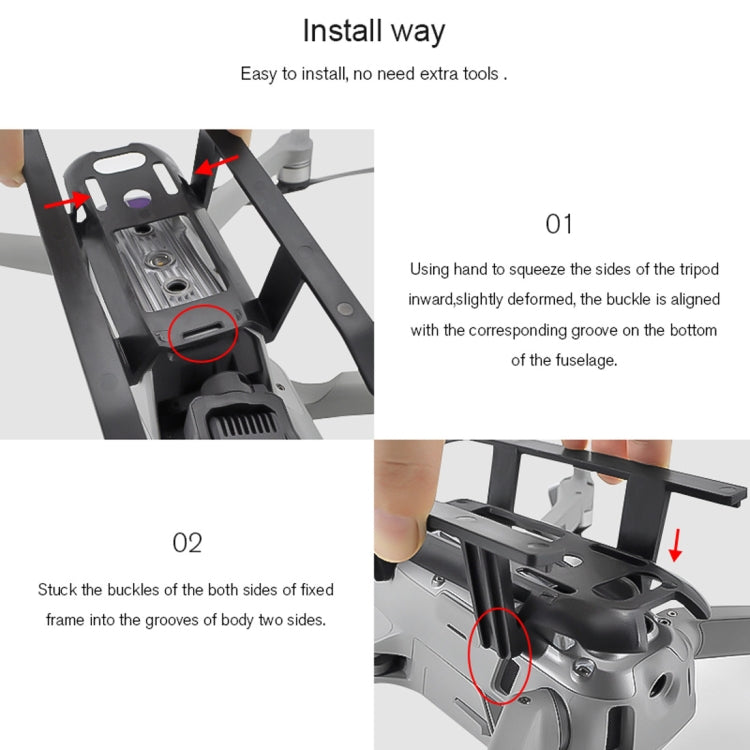 Install way

Easy to install, no need extra tools .

01

Using hand to squeeze the sides of the tripod inward,slightly deformed, the buckle is aligned with the corresponding groove on the bottom of the fuselage.

02

Stuck the buckles of the both sides of fixed frame into the grooves of body two sides.