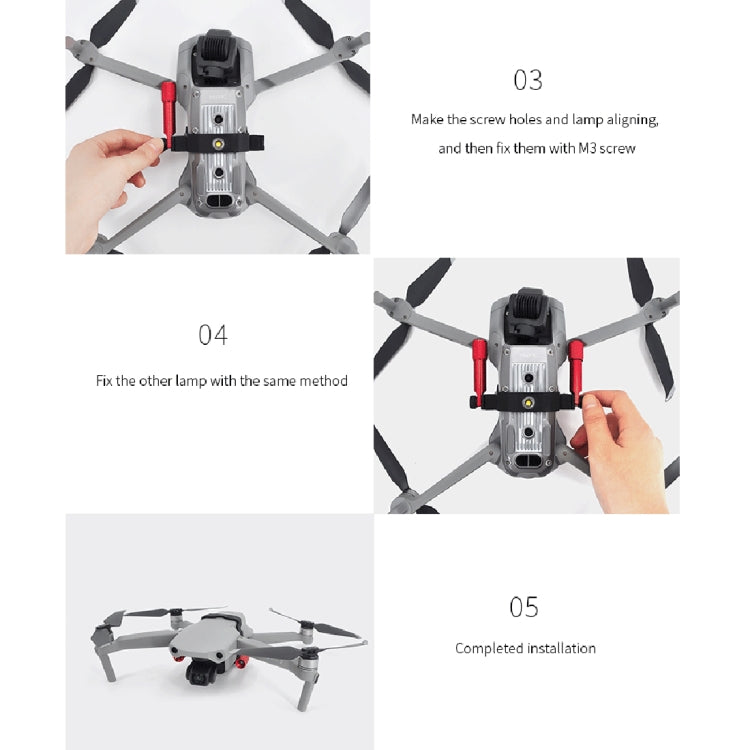 03

Make the screw holes and lamp aligning, and then fix them with M3 screw

04

Fix the other lamp with the same method

05

Completed installation