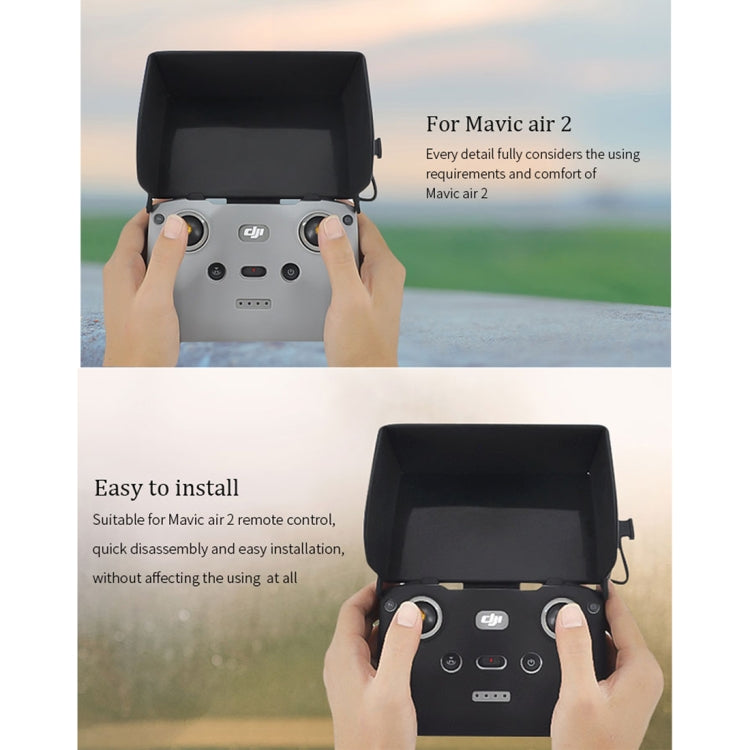 For Mavic air 2

Every detail fully considers the using requirements and comfort of Mavic air 2

dji

Easy to install

Suitable for Mavic air 2 remote control, quick disassembly and easy installation, without affecting the using at all

dji