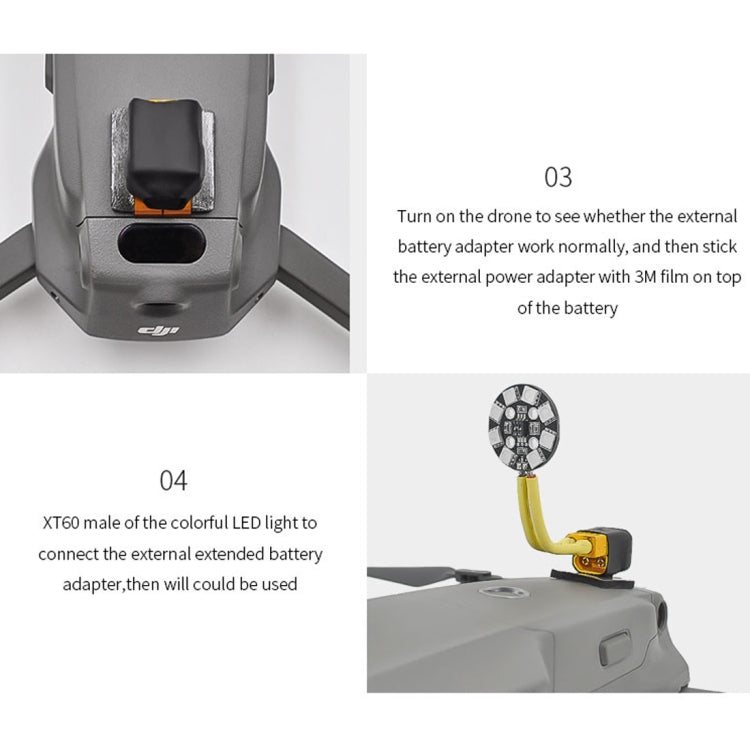 dji

03

Turn on the drone to see whether the external battery adapter work normally, and then stick the external power adapter with 3M film on top of the battery

04

XT60 male of the colorful LED light to connect the external extended battery adapter,then will could be used