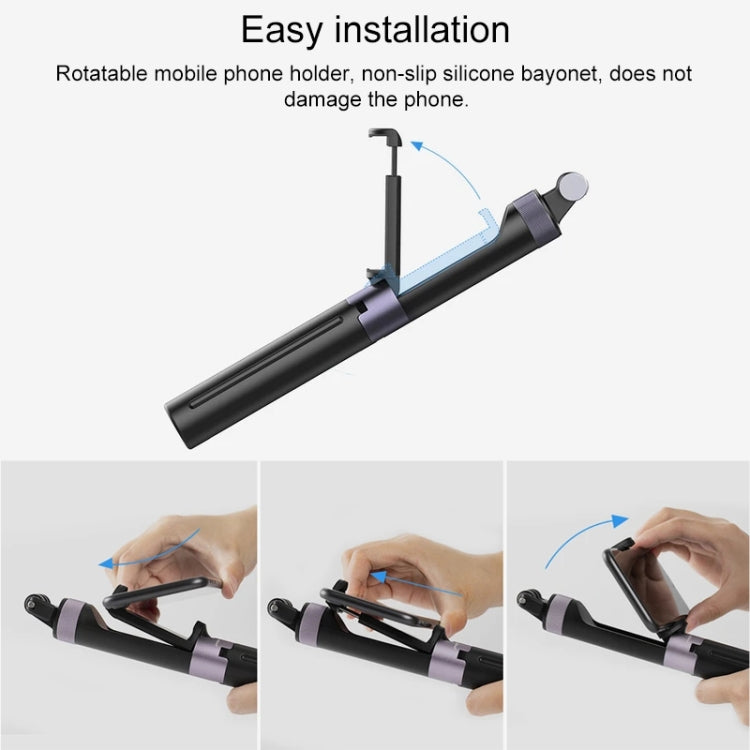 Easy installation

Rotatable mobile phone holder, non-slip silicone bayonet, does not damage the phone.