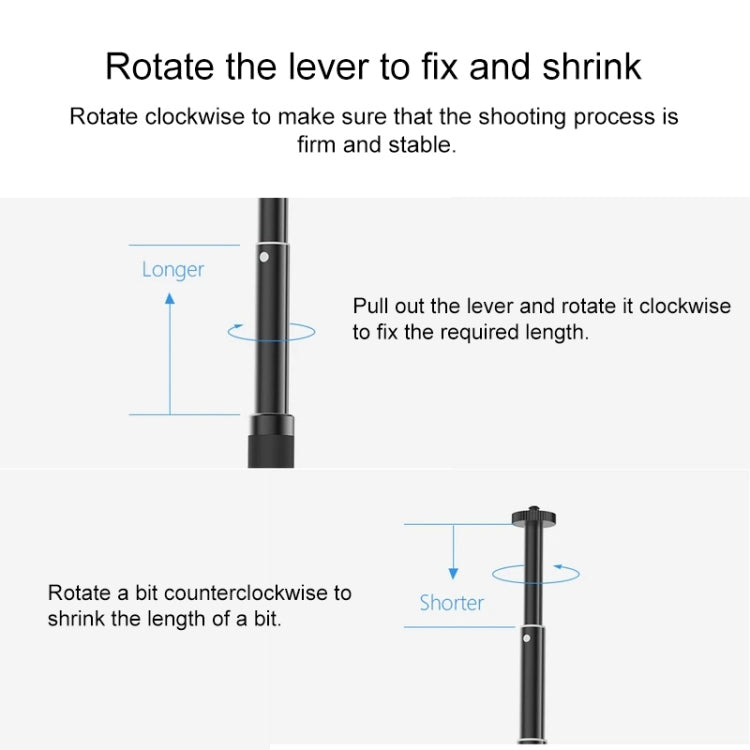 Rotate the lever to fix and shrink

Rotate clockwise to make sure that the shooting process is firm and stable.

Longer

Pull out the lever and rotate it clockwise to fix the required length.

Rotate a bit counterclockwise to shrink the length of a bit.

Shorter