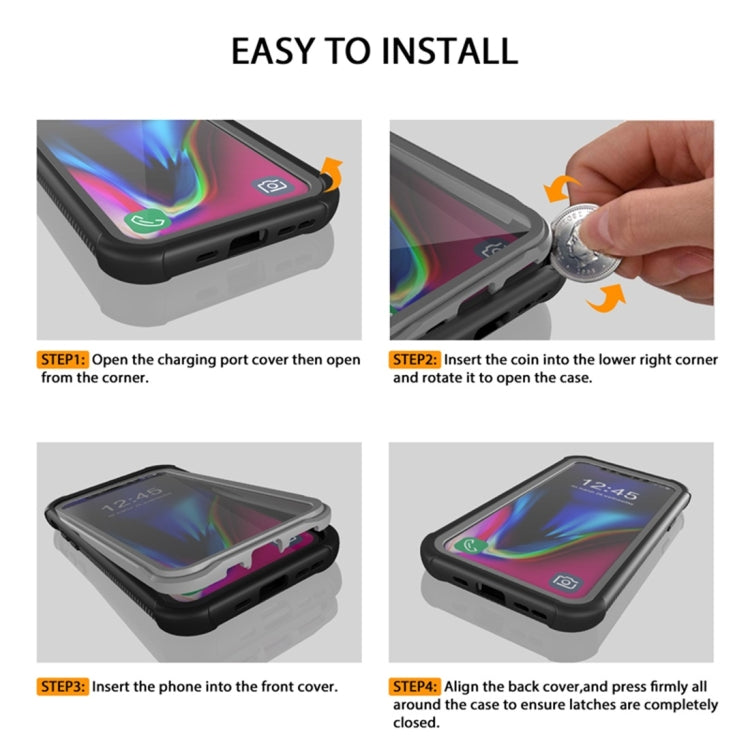 EASY TO INSTALL

STEP1: Open the charging port cover then open from the corner.

STEP2: Insert the coin into the lower right corner and rotate it to open the case.

12:45

STEP3: Insert the phone into the front cover.

12:45

STEP4: Align the back cover,and press firmly all around the case to ensure latches are completely closed.