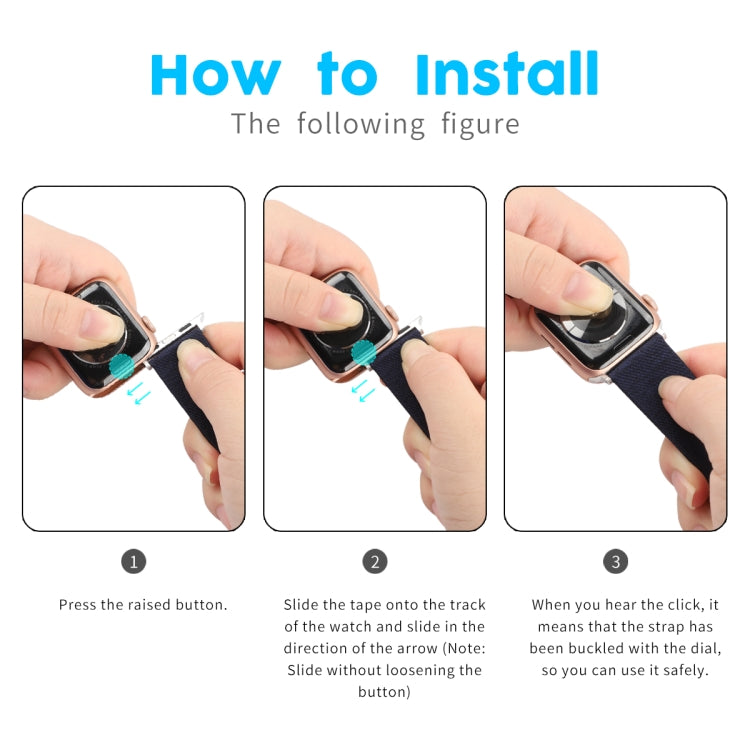 How to Install
The following figure

1
Press the raised button.

2
Slide the tape onto the track of the watch and slide in the direction of the arrow (Note: Slide without loosening the button)

3
When you hear the click, it means that the strap has been buckled with the dial, so you can use it safely.