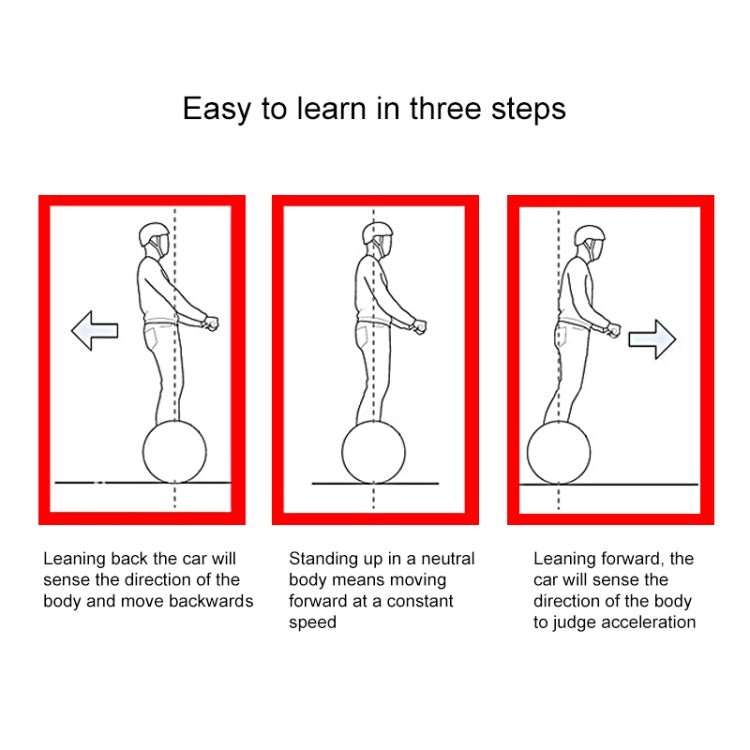 Easy to learn in three steps

Leaning back the car will sense the direction of the body and move backwards

Standing up in a neutral body means moving forward at a constant speed

Leaning forward, the car will sense the direction of the body to judge acceleration