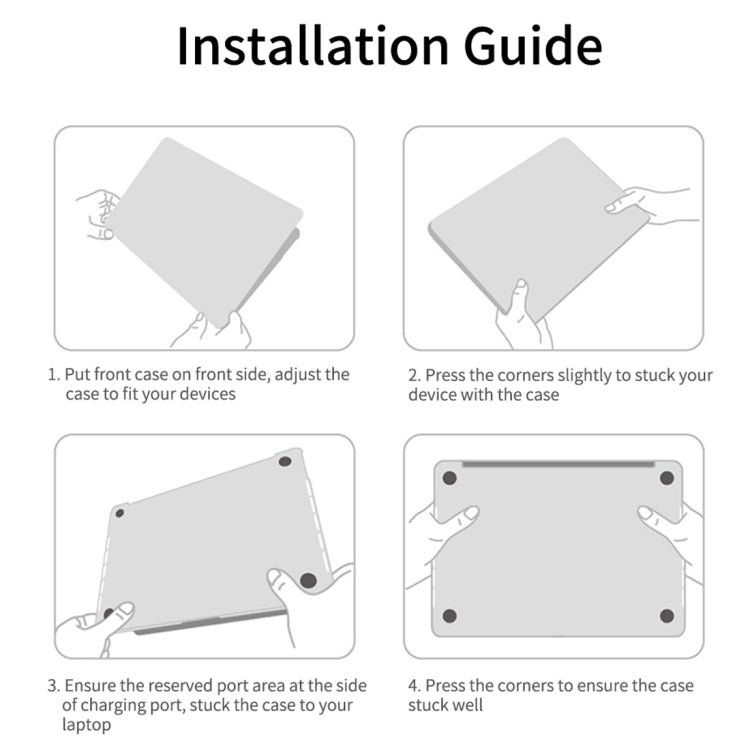 Installation Guide

1. Put front case on front side, adjust the case to fit your devices

2. Press the corners slightly to stuck your device with the case

3. Ensure the reserved port area at the side of charging port, stuck the case to your laptop

4. Press the corners to ensure the case stuck well