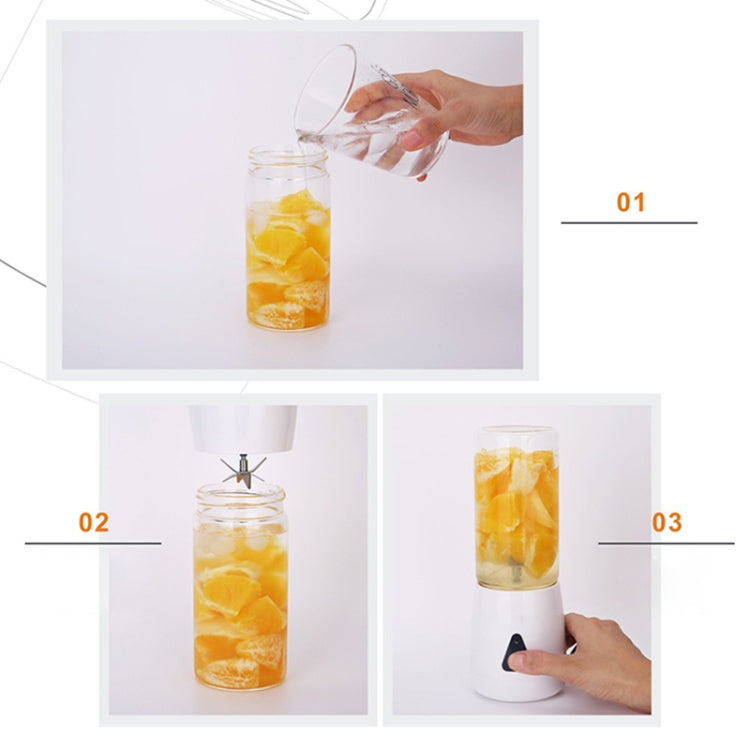 01

02

03