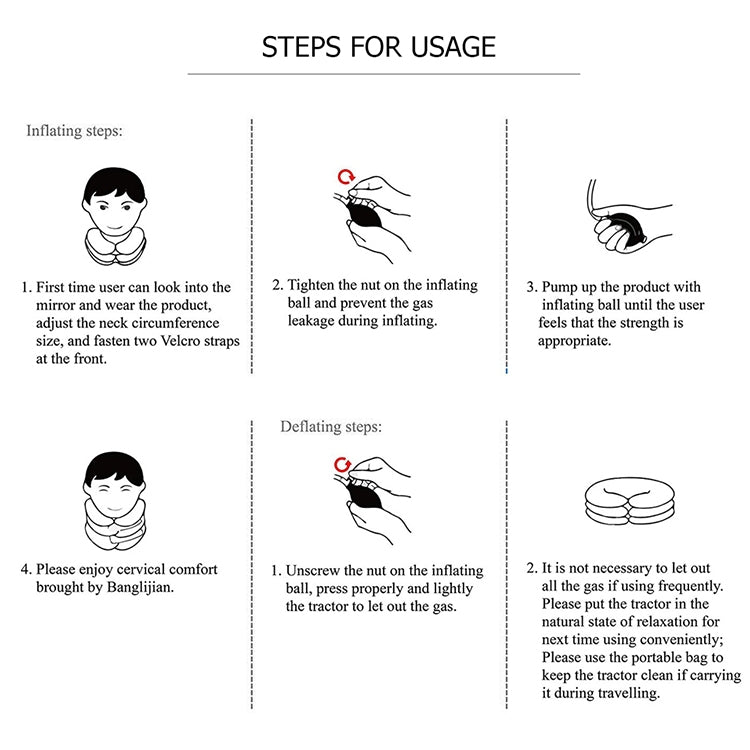 STEPS FOR USAGE

Inflating steps:

1. First time user can look into the mirror and wear the product, adjust the neck circumference size, and fasten two Velcro straps at the front.

2. Tighten the nut on the inflating ball and prevent the gas leakage during inflating.

3. Pump up the product with inflating ball until the user feels that the strength is appropriate.

4. Please enjoy cervical comfort brought by Banglijian.

Deflating steps:

1. Unscrew the nut on the inflating ball, press properly and lightly the tractor to let out the gas.

2. It is not necessary to let out all the gas if using frequently. Please put the tractor in the natural state of relaxation for next time using conveniently; Please use the portable bag to keep the tractor clean if carrying it during travelling.