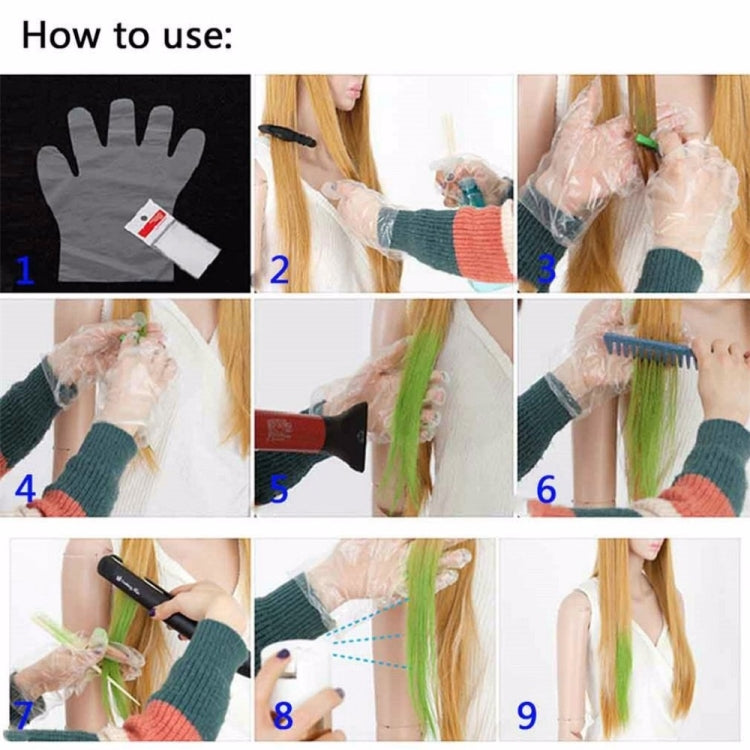 How to use:

1

2

3

4

5

6

7

8

9