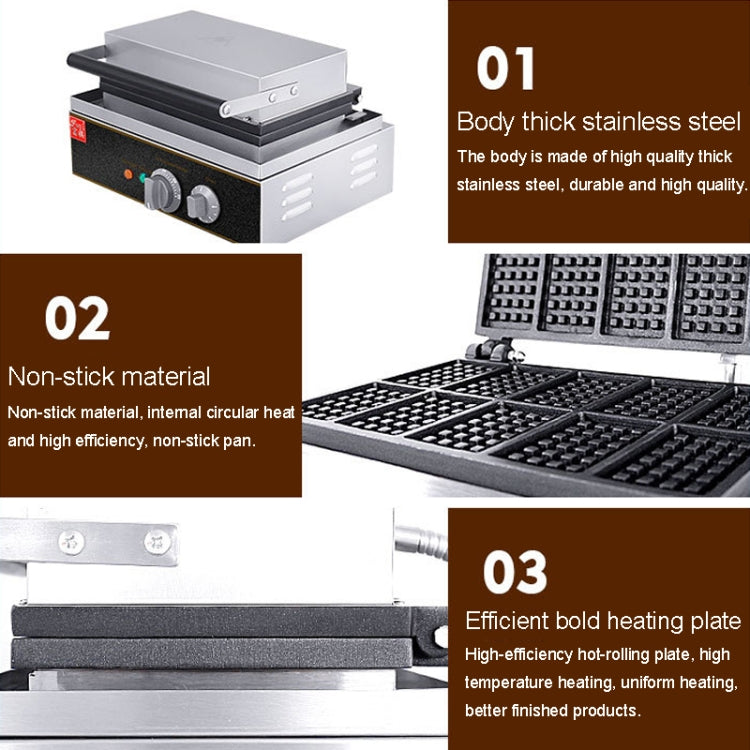 01

Body thick stainless steel

The body is made of high quality thick stainless steel, durable and high quality.

02

Non-stick material

Non-stick material, internal circular heat and high efficiency, non-stick pan.

03

Efficient bold heating plate

High-efficiency hot-rolling plate, high temperature heating, uniform heating, better finished products.