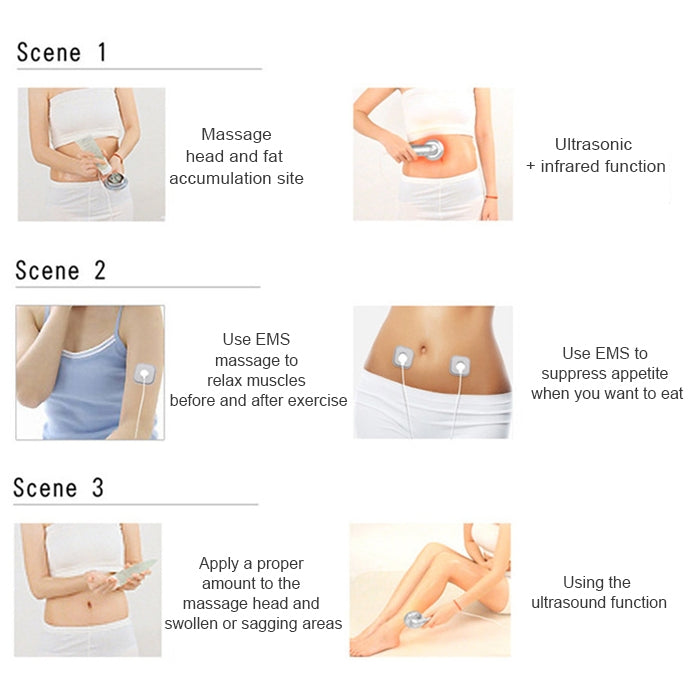 Scene 1

Massage head and fat accumulation site

Ultrasonic + infrared function

Scene 2

Use EMS massage to relax muscles before and after exercise

Use EMS to suppress appetite when you want to eat

Scene 3

Apply a proper amount to the massage head and swollen or sagging areas

Using the ultrasound function