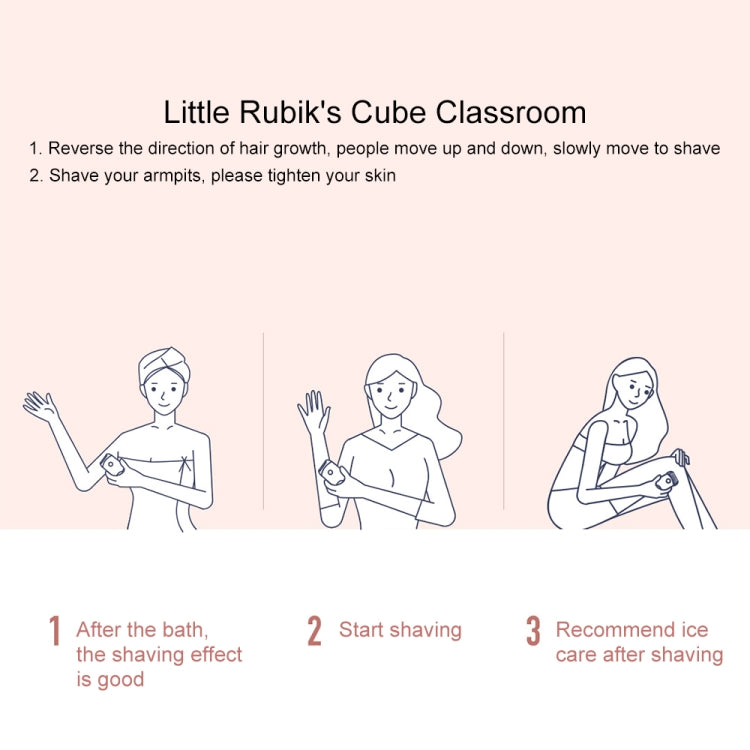 Little Rubik's Cube Classroom

1. Reverse the direction of hair growth, people move up and down, slowly move to shave
2. Shave your armpits, please tighten your skin

1 After the bath, the shaving effect is good

2 Start shaving

3 Recommend ice care after shaving