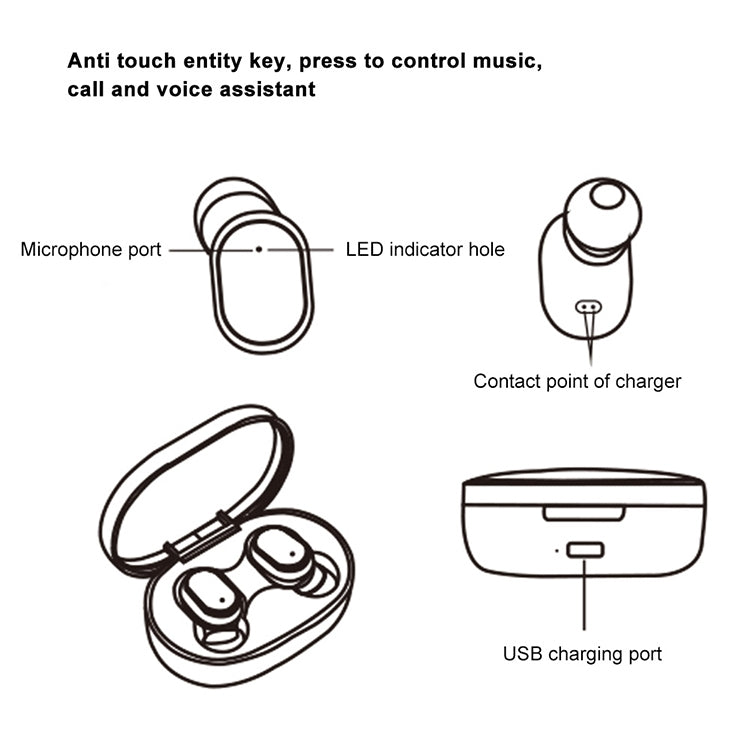 Anti touch entity key, press to control music, call and voice assistant

Microphone port

LED indicator hole

Contact point of charger

USB charging port