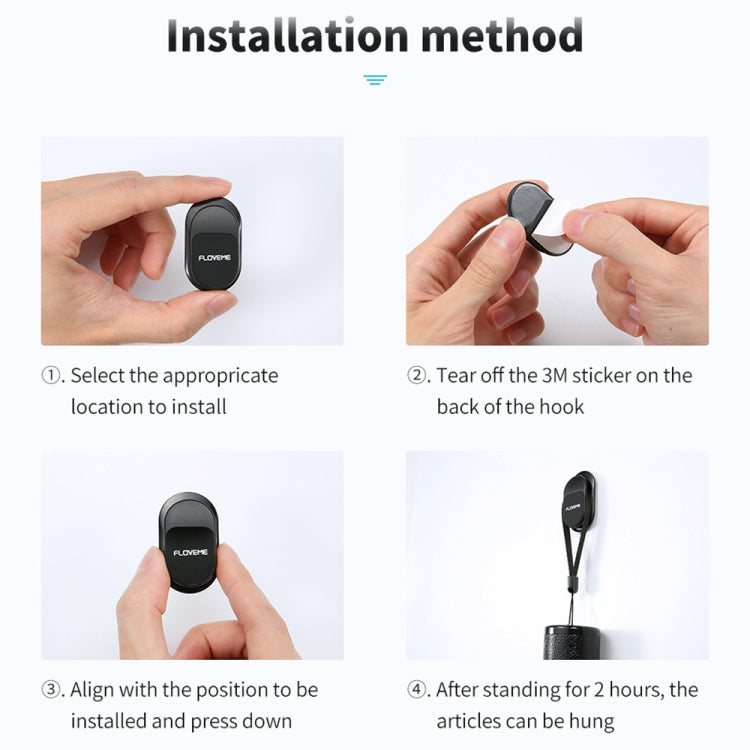 Installation method

FLOVEME

①. Select the appropricate location to install

②. Tear off the 3M sticker on the back of the hook

FLOVEME

③. Align with the position to be installed and press down

FLOVEME

④. After standing for 2 hours, the articles can be hung