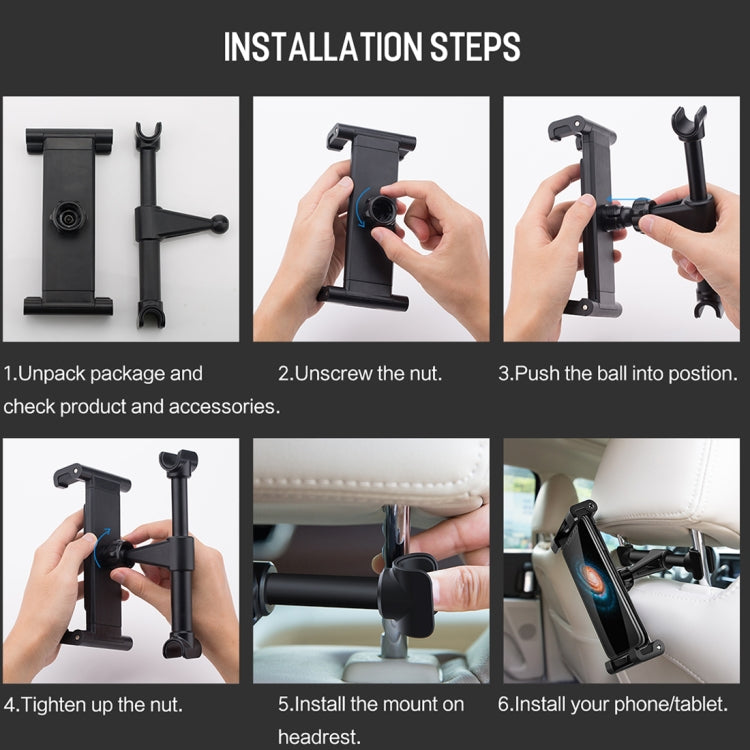 INSTALLATION STEPS

1.Unpack package and check product and accessories.

2.Unscrew the nut.

3.Push the ball into postion.

4.Tighten up the nut.

5.Install the mount on headrest.

6.Install your phone/tablet.