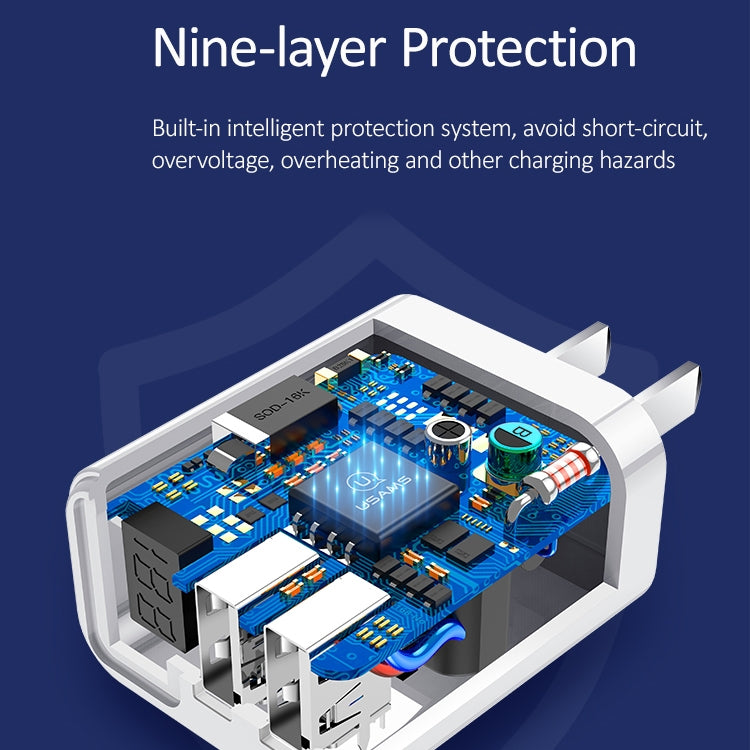 Nine-layer Protection

Built-in intelligent protection system, avoid short-circuit, overvoltage, overheating and other charging hazards

SOD-16K

USAMS