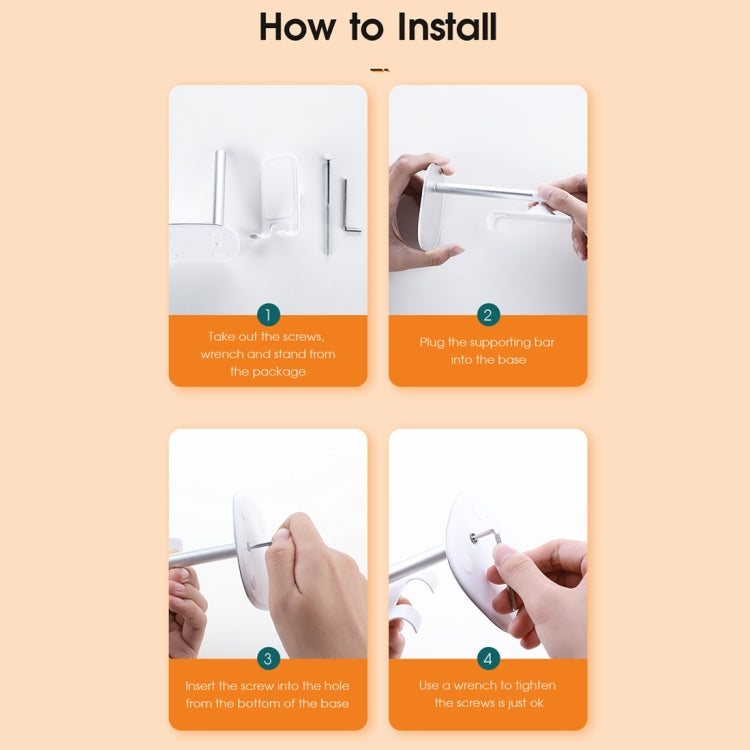 How to Install

1
Take out the screws, wrench and stand from the package

2
Plug the supporting bar into the base

3
Insert the screw into the hole from the bottom of the base

4
Use a wrench to tighten the screws is just ok