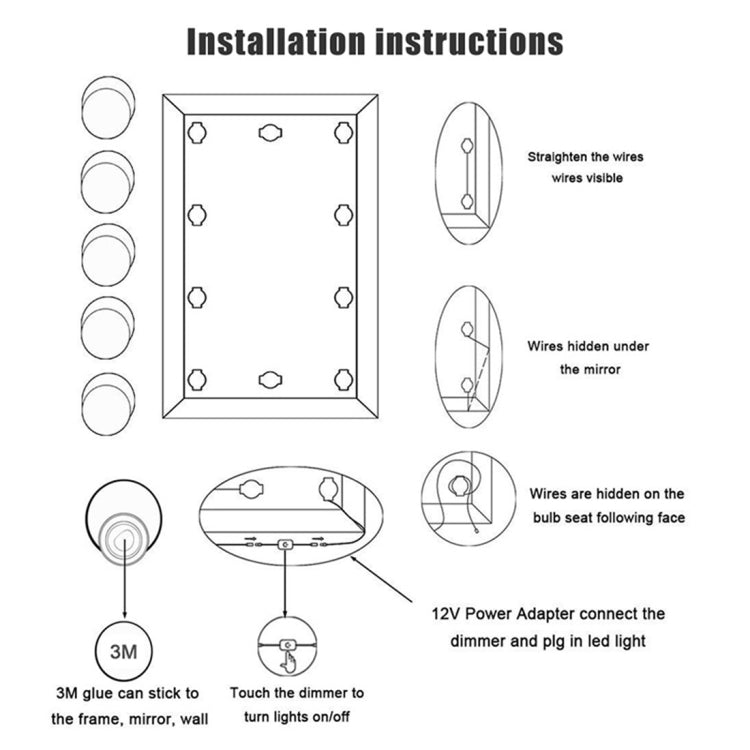 Installation instructions

Straighten the wires
wires visible

Wires hidden under
the mirror

Wires are hidden on the
bulb seat following face

12V Power Adapter connect the
dimmer and plg in led light

3M

3M glue can stick to
the frame, mirror, wall

Touch the dimmer to
turn lights on/off