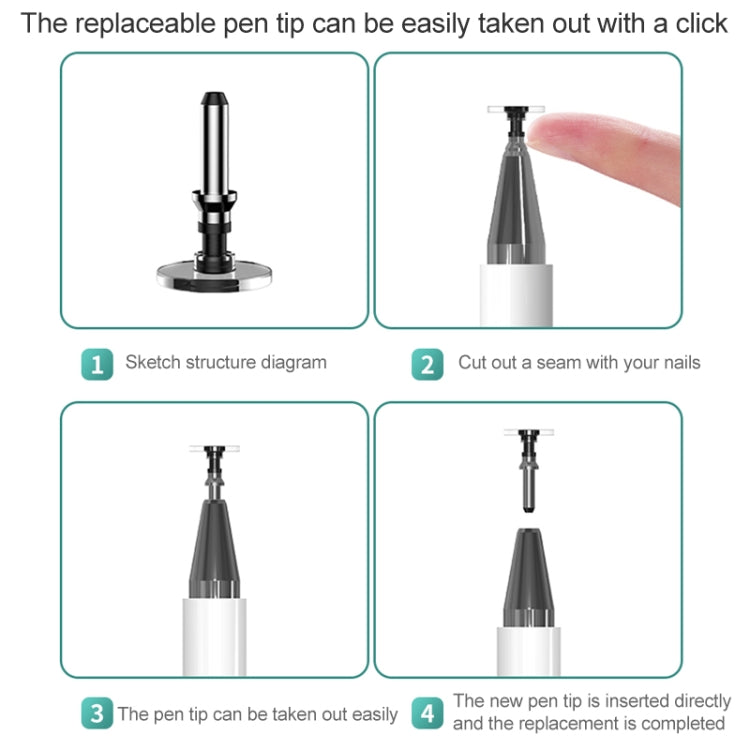 The replaceable pen tip can be easily taken out with a click

1 Sketch structure diagram

2 Cut out a seam with your nails

3 The pen tip can be taken out easily

4 The new pen tip is inserted directly and the replacement is completed