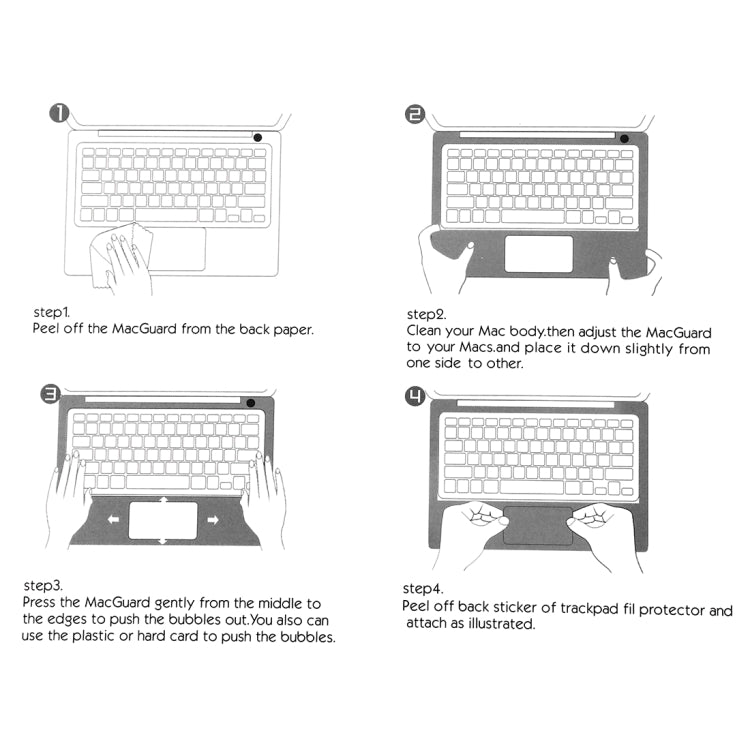 1

step1.
Peel off the MacGuard from the back paper.

2

step2.
Clean your Mac body.then adjust the MacGuard to your Macs.and place it down slightly from one side to other.

3

step3.
Press the MacGuard gently from the middle to the edges to push the bubbles out.You also can use the plastic or hard card to push the bubbles.

4

step4.
Peel off back sticker of trackpad fil protector and attach as illustrated.