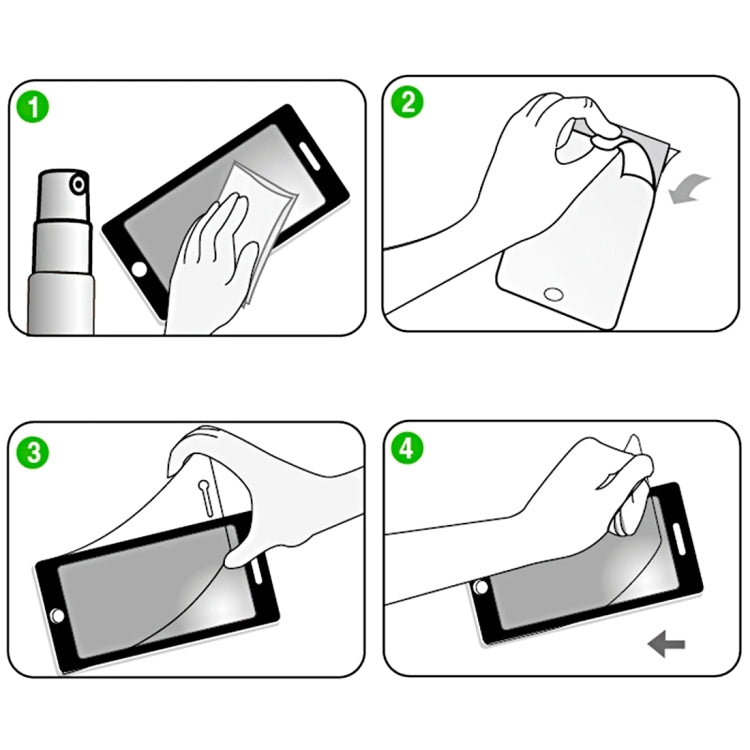 1

2

3

4