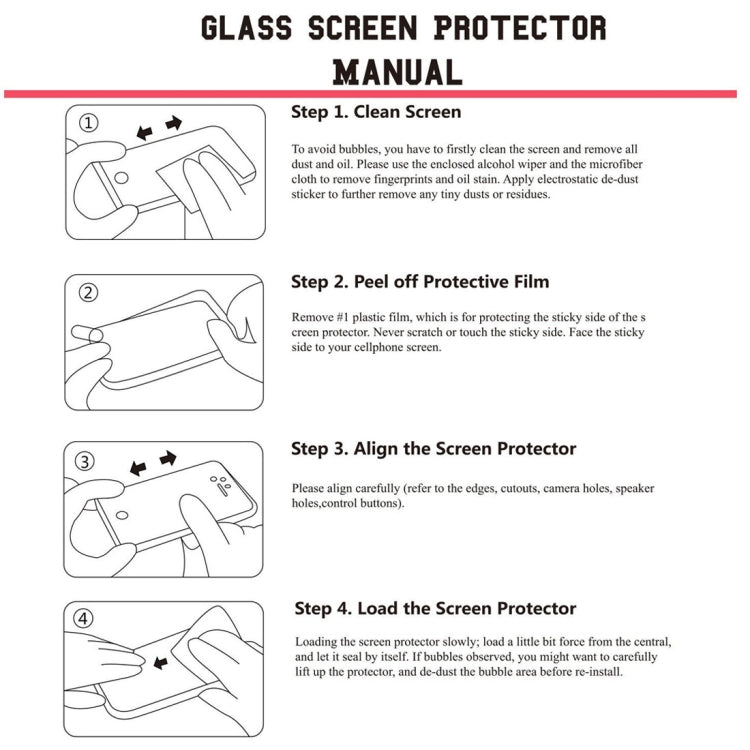 GLASS SCREEN PROTECTOR MANUAL

①

Step 1. Clean Screen

To avoid bubbles, you have to firstly clean the screen and remove all dust and oil. Please use the enclosed alcohol wiper and the microfiber cloth to remove fingerprints and oil stain. Apply electrostatic de-dust sticker to further remove any tiny dusts or residues.

②

Step 2. Peel off Protective Film

Remove #1 plastic film, which is for protecting the sticky side of the s creen protector. Never scratch or touch the sticky side. Face the sticky side to your cellphone screen.

③

Step 3. Align the Screen Protector

Please align carefully (refer to the edges, cutouts, camera holes, speaker holes,control buttons).

④

Step 4. Load the Screen Protector

Loading the screen protector slowly; load a little bit force from the central, and let it seal by itself. If bubbles observed, you might want to carefully lift up the protector, and de-dust the bubble area before re-install.