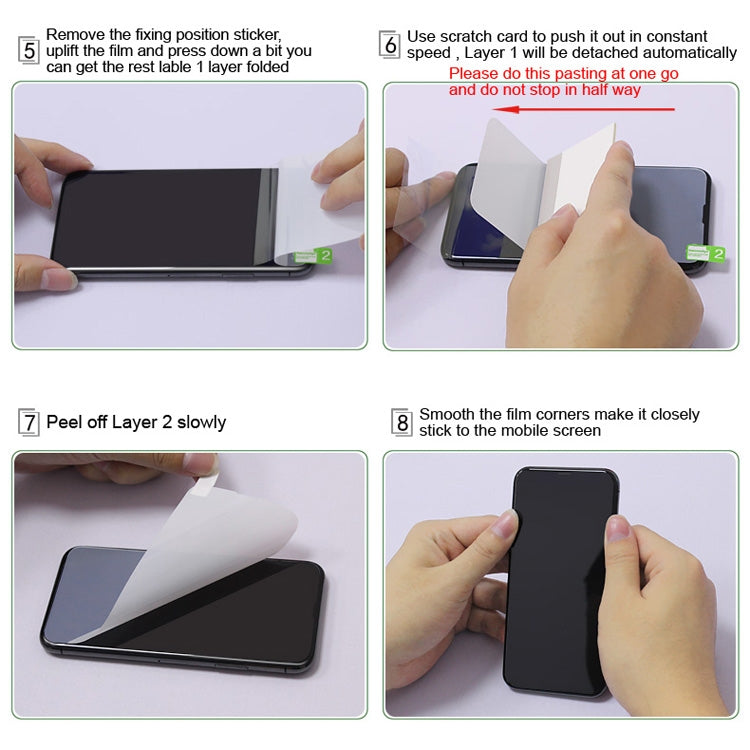 5 Remove the fixing position sticker, uplift the film and press down a bit you can get the rest lable 1 layer folded

2

6 Use scratch card to push it out in constant speed , Layer 1 will be detached automatically

Please do this pasting at one go and do not stop in half way

2

7 Peel off Layer 2 slowly

8 Smooth the film corners make it closely stick to the mobile screen