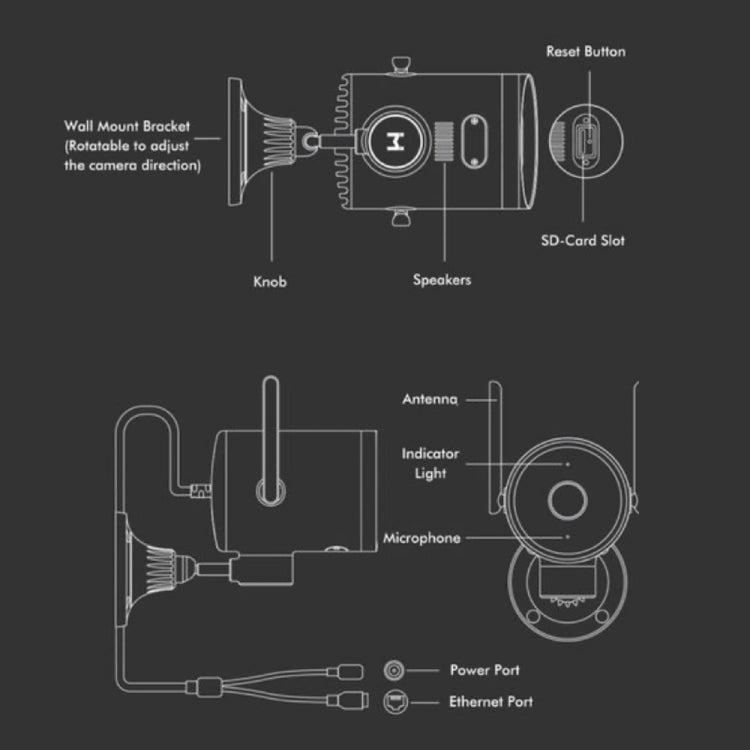 Reset Button

Wall Mount Bracket
(Rotatable to adjust the camera direction)

SD-Card Slot

Knob

Speakers

Antenna

Indicator Light

Microphone

Power Port

Ethernet Port