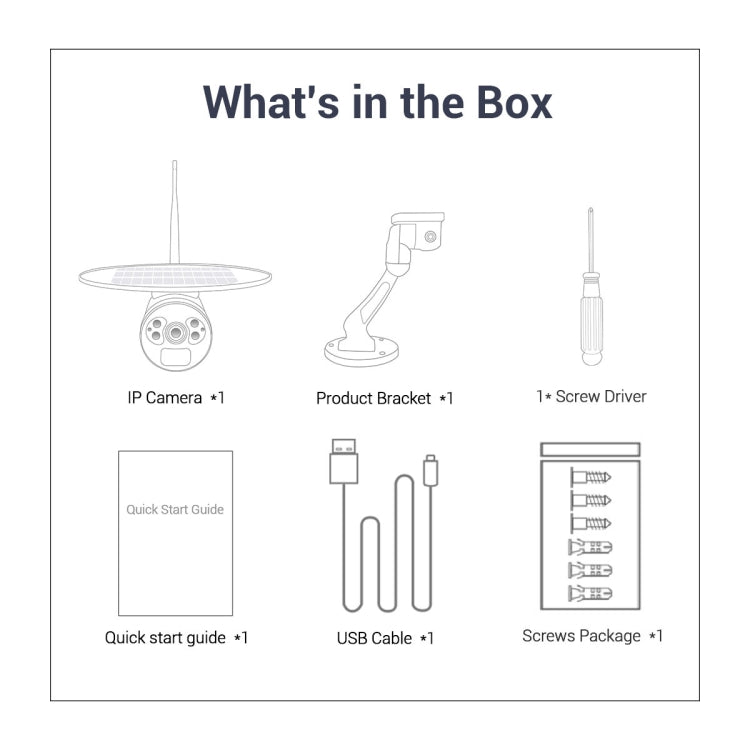 What's in the Box

IP Camera *1

Product Bracket *1

1* Screw Driver

Quick Start Guide

Quick start guide *1

USB Cable *1

Screws Package *1