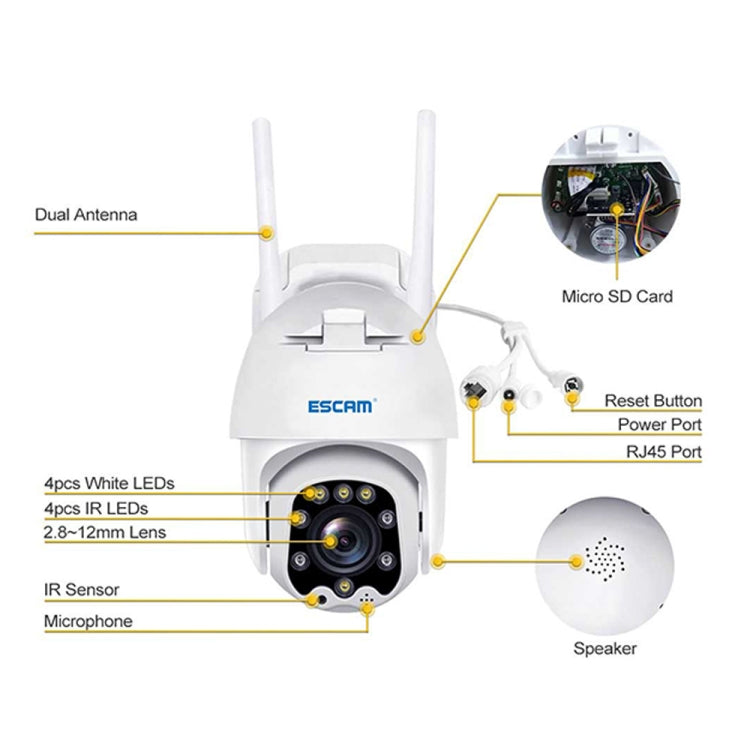 Dual Antenna

Micro SD Card

ESCAM

Reset Button
Power Port
RJ45 Port

4pcs White LEDs
4pcs IR LEDs
2.8~12mm Lens

IR Sensor
Microphone

Speaker