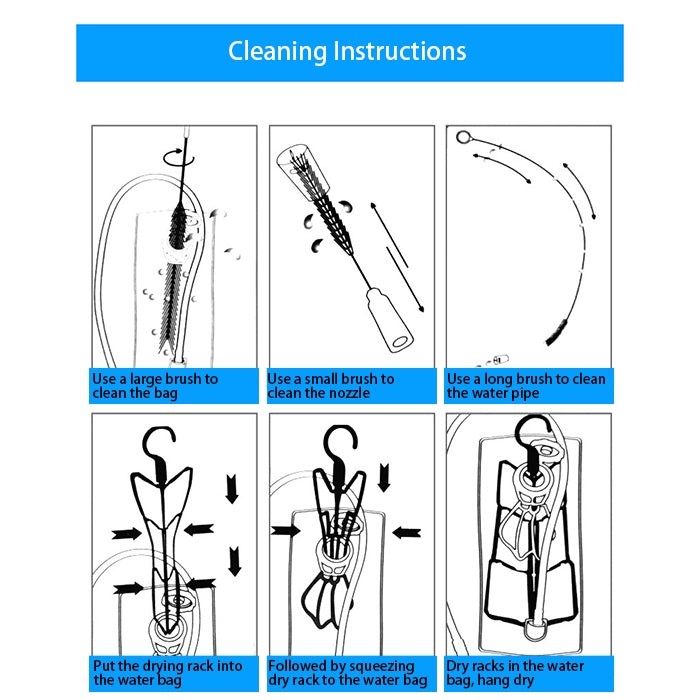 Cleaning Instructions

Use a large brush to clean the bag

Use a small brush to clean the nozzle

Use a long brush to clean the water pipe

Put the drying rack into the water bag

Followed by squeezing dry rack to the water bag

Dry racks in the water bag, hang dry