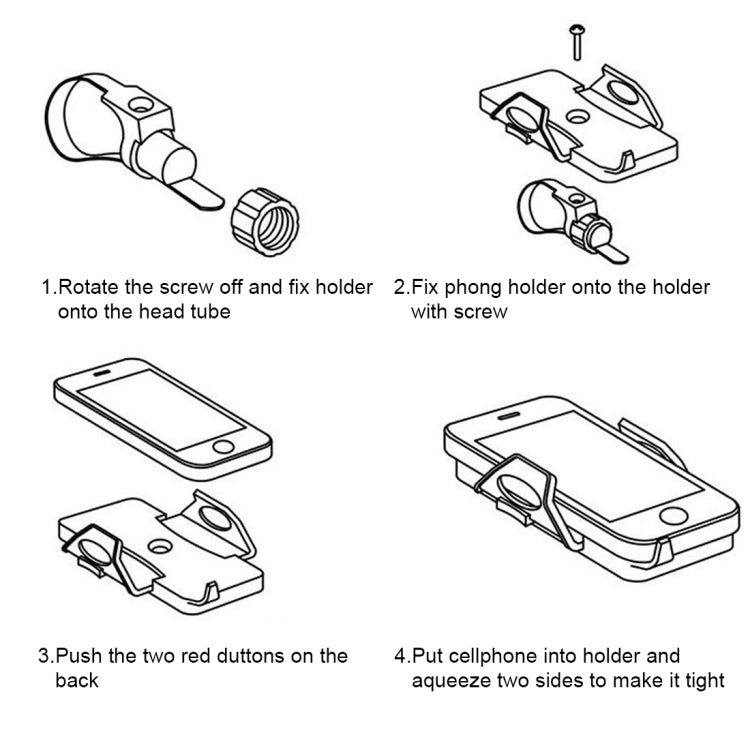 1.Rotate the screw off and fix holder onto the head tube

2.Fix phong holder onto the holder with screw

3.Push the two red duttons on the back

4.Put cellphone into holder and aqueeze two sides to make it tight