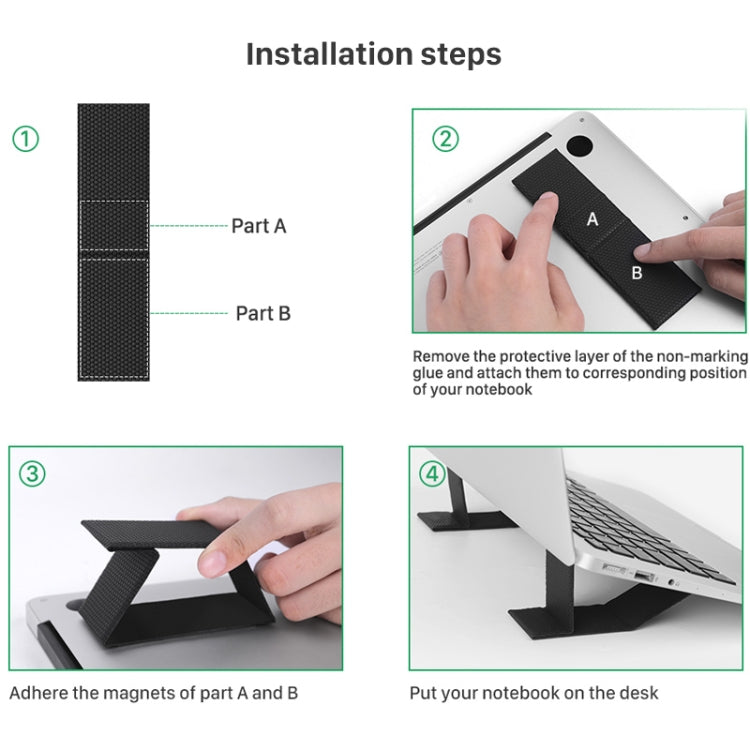 Installation steps

①

Part A

Part B

②

A

B

Remove the protective layer of the non-marking glue and attach them to corresponding position of your notebook

③

Adhere the magnets of part A and B

④

Put your notebook on the desk