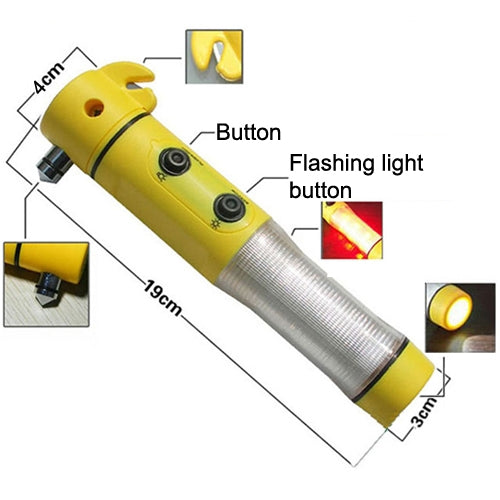 4cm

Button

Flashing light button

19cm

3cm