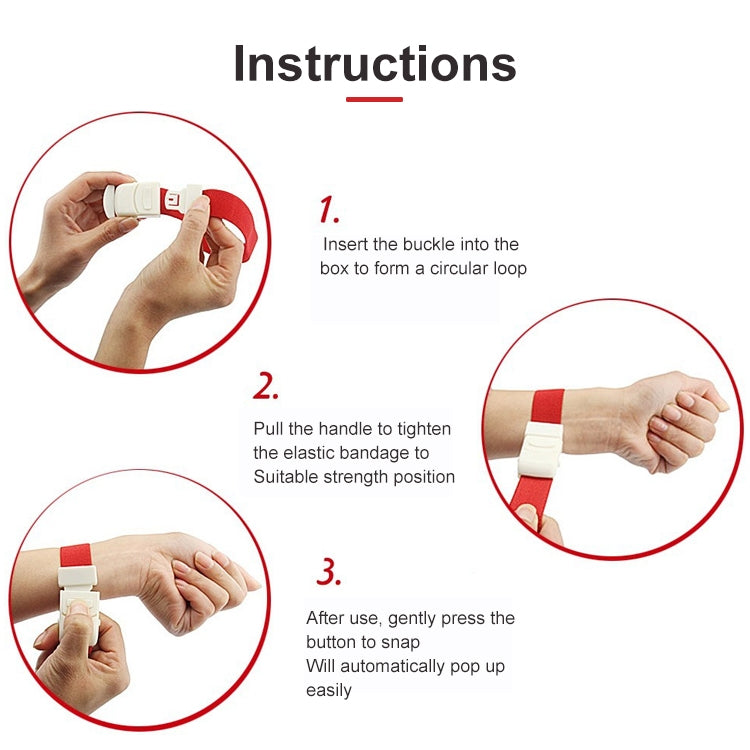 Instructions

1.
Insert the buckle into the box to form a circular loop

2.
Pull the handle to tighten the elastic bandage to Suitable strength position

3.
After use, gently press the button to snap
Will automatically pop up easily