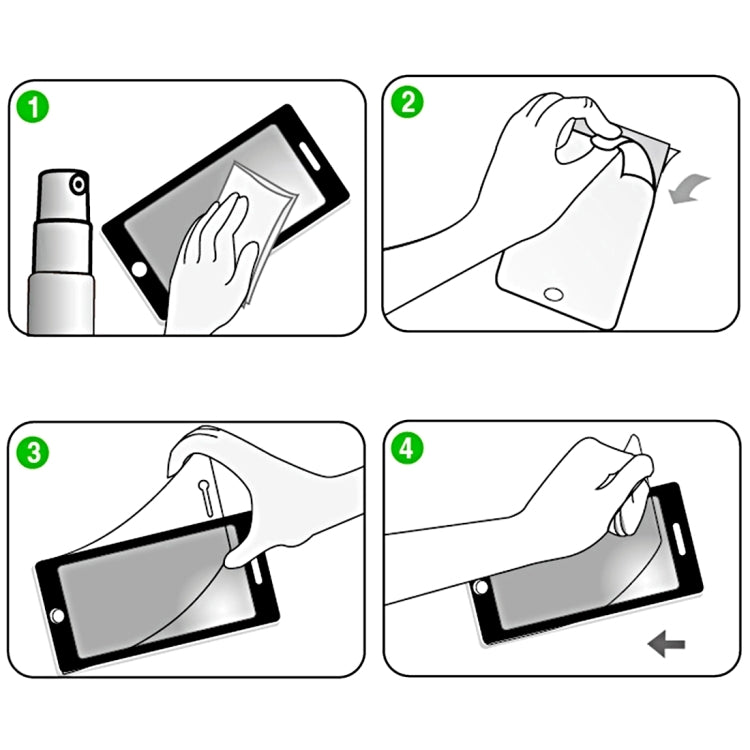 1

2

3

4