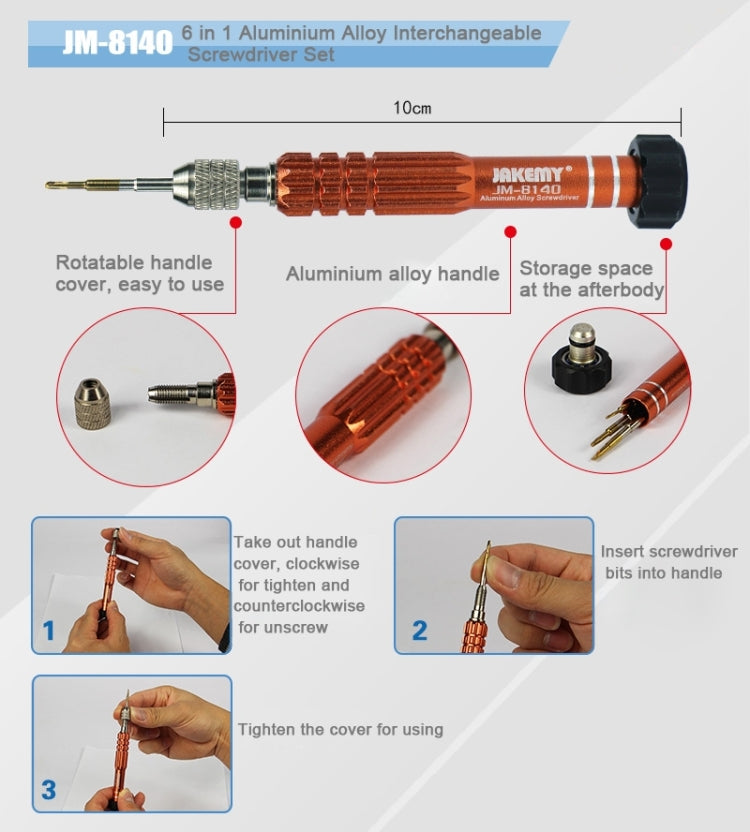 JM-8140 6 in 1 Aluminium Alloy Interchangeable Screwdriver Set

10cm

JAKEMY®
JM-8140
Aluminum Alloy Screwdriver

Rotatable handle cover, easy to use

Aluminium alloy handle

Storage space at the afterbody

1

Take out handle cover, clockwise for tighten and counterclockwise for unscrew

2

Insert screwdriver bits into handle

3

Tighten the cover for using