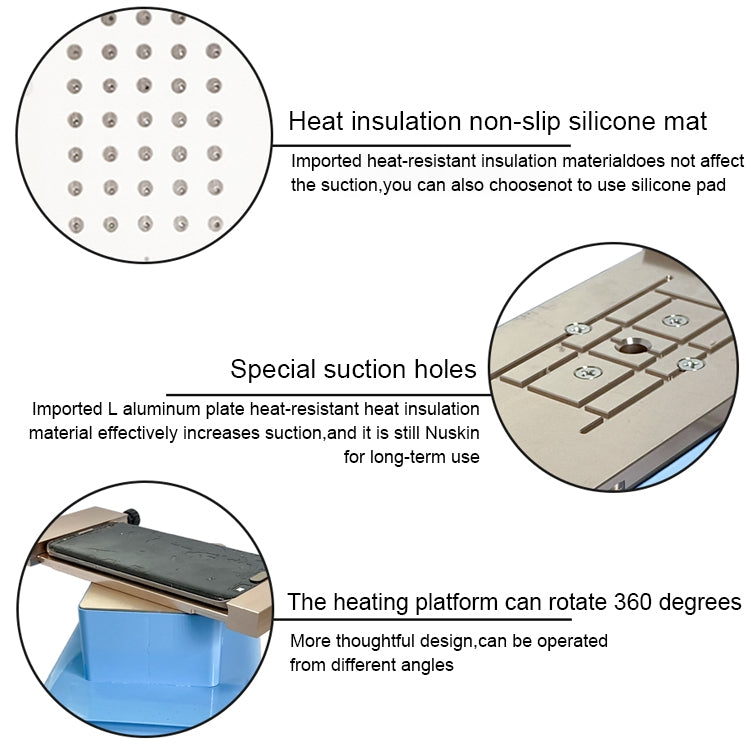 Heat insulation non-slip silicone mat

Imported heat-resistant insulation materialdoes not affect the suction,you can also choosenot to use silicone pad

Special suction holes

Imported L aluminum plate heat-resistant heat insulation material effectively increases suction,and it is still Nuskin for long-term use

The heating platform can rotate 360 degrees

More thoughtful design,can be operated from different angles