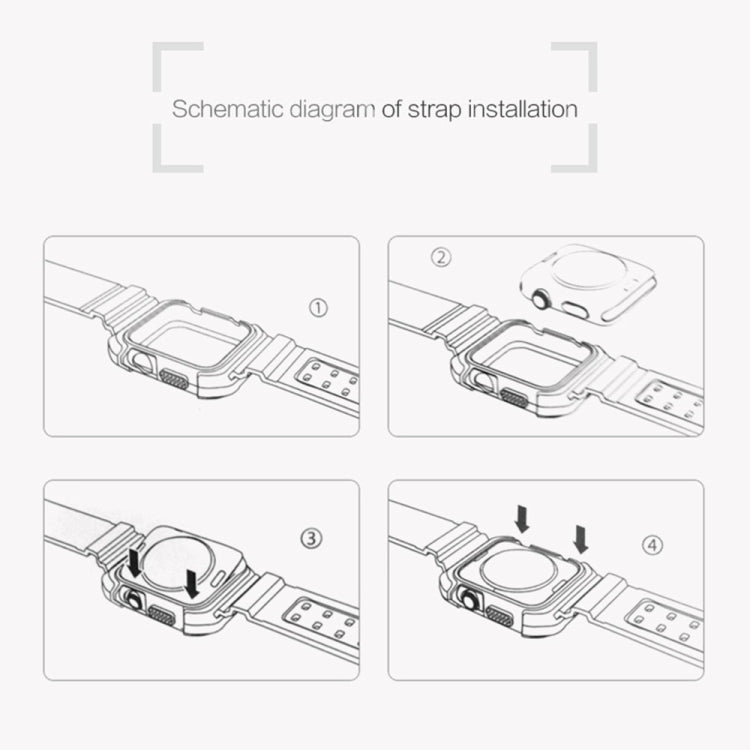 Schematic diagram of strap installation

①

②

③

④