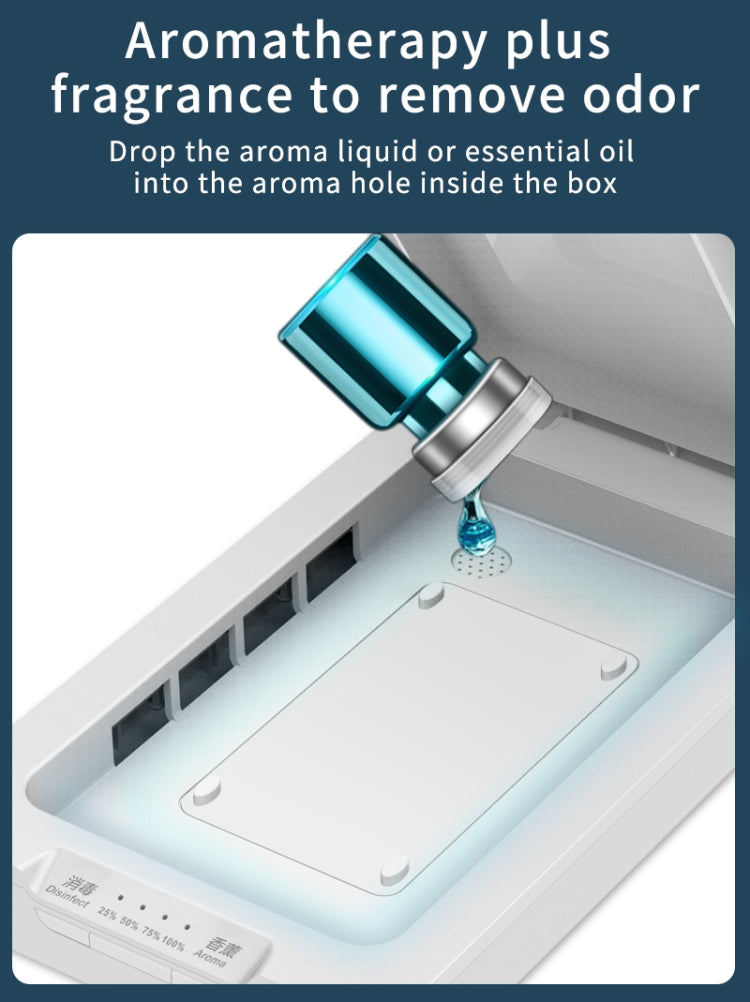 Aromatherapy plus fragrance to remove odor

Drop the aroma liquid or essential oil into the aroma hole inside the box

消毒
Disinfect
25% 50% 75% 100%
香薰
Aroma