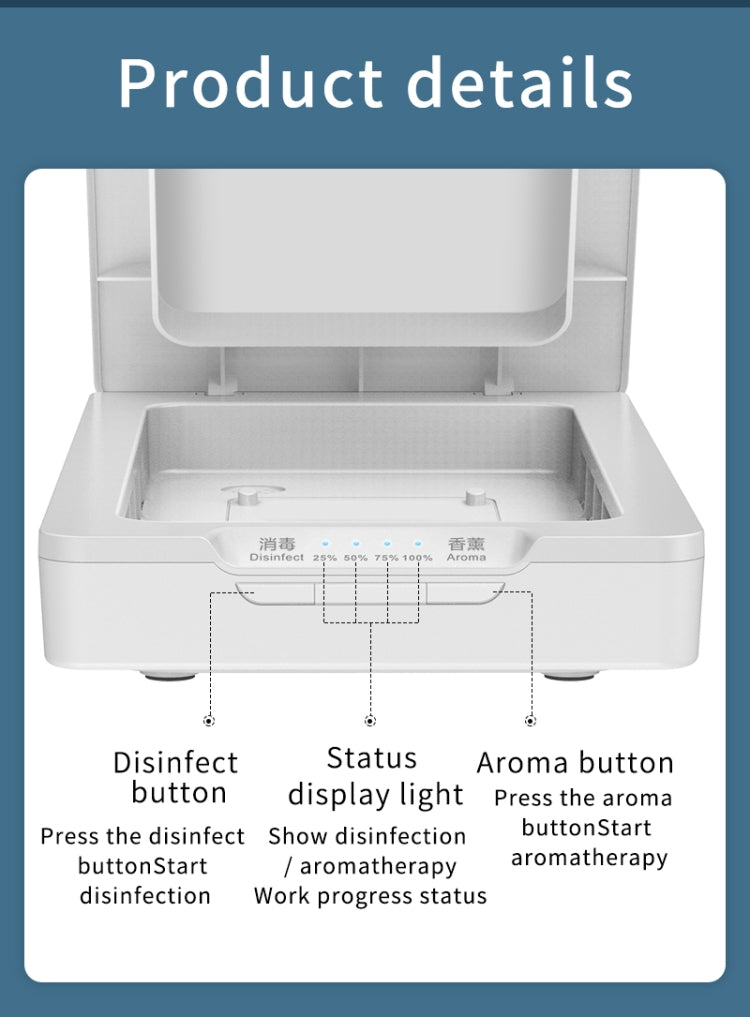 Product details

消毒
Disinfect

25% 50% 75% 100%

香薰
Aroma

Disinfect button
Press the disinfect buttonStart disinfection

Status display light
Show disinfection / aromatherapy Work progress status

Aroma button
Press the aroma buttonStart aromatherapy